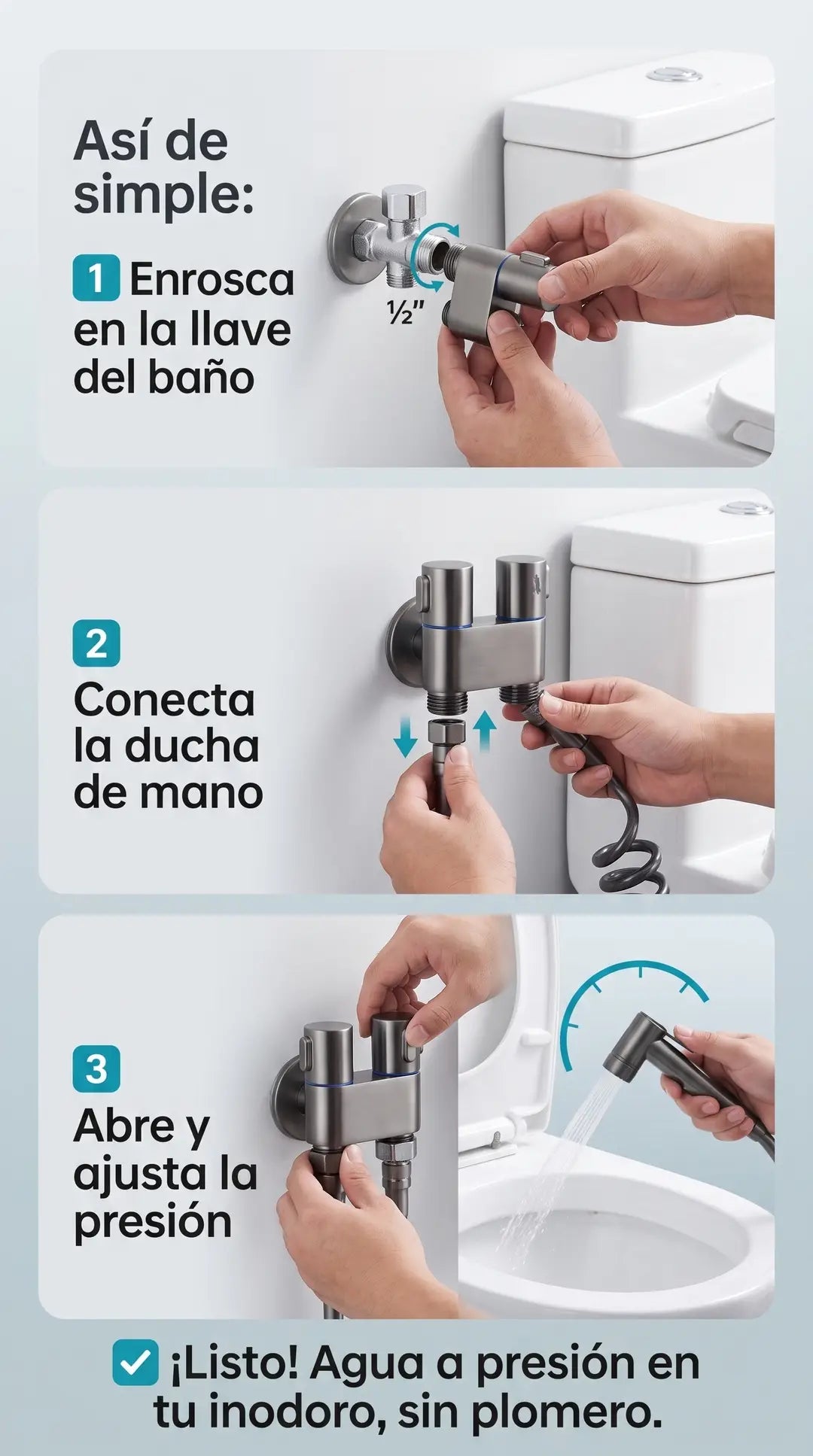 Así de simple:

1 Enrosca en la llave del baño

½"

2 Conecta la ducha de mano

3 Abre y ajusta la presión

¡Listo! Agua a presión en tu inodoro, sin plomero.